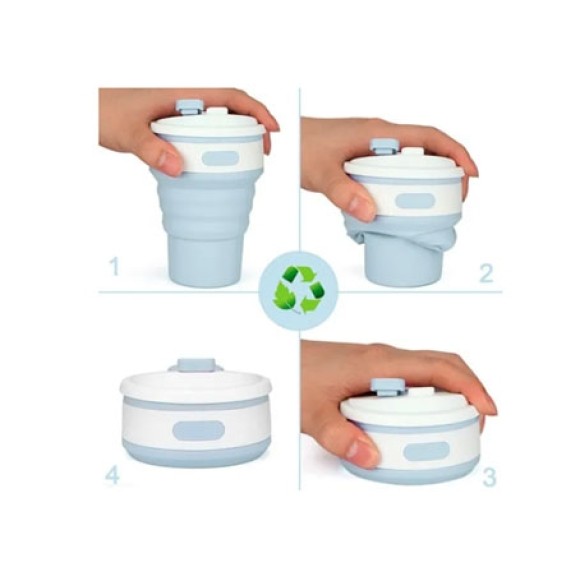 1

2

4

3