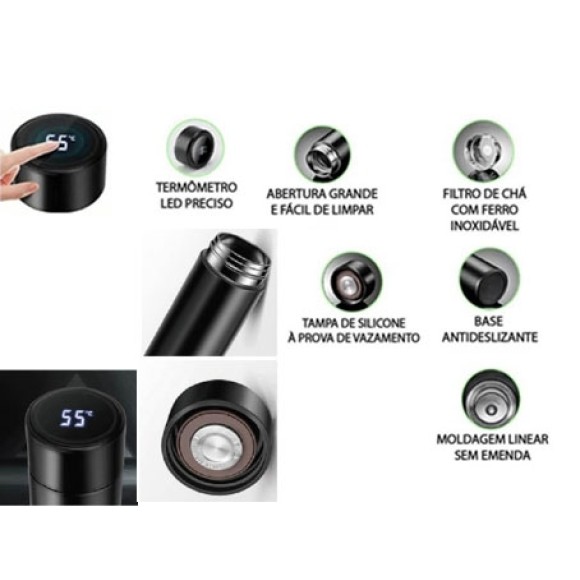 55℃

TERMÔMETRO LED PRECISO

ABERTURA GRANDE E FÁCIL DE LIMPAR

FILTRO DE CHÁ COM FERRO INOXIDÁVEL

TAMPA DE SILICONE À PROVA DE VAZAMENTO

BASE ANTIDESLIZANTE

55℃

MOLDAGEM LINEAR SEM EMENDA