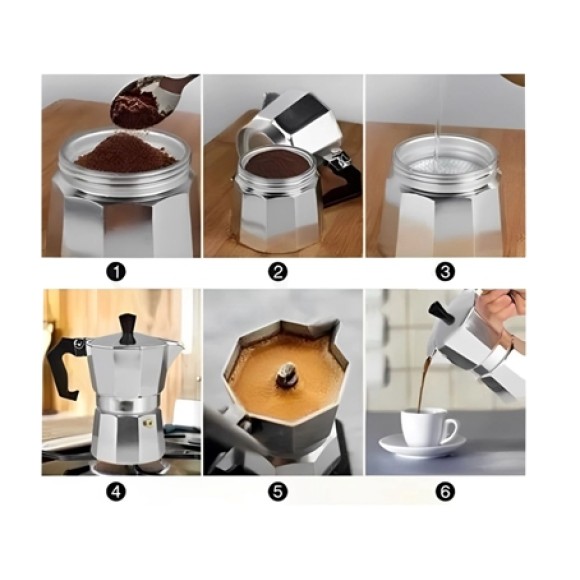 1

2

3

4

5

6